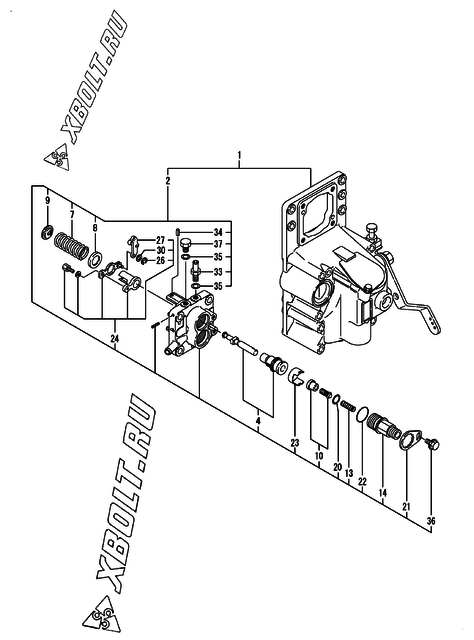 XBOLT.RU

1
2
9
7
8
27
30
26
34
37
35
33
35
24
4
23
10
20
13
22
14
21
36

XBOLT.RU