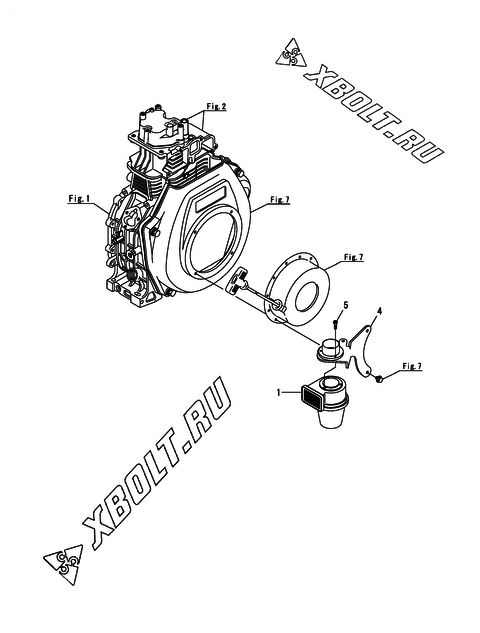 XBOLT.RU

Fig. 2

Fig. 1

Fig. 7

Fig. 7

5

4

Fig. 7

1

XBOLT.RU