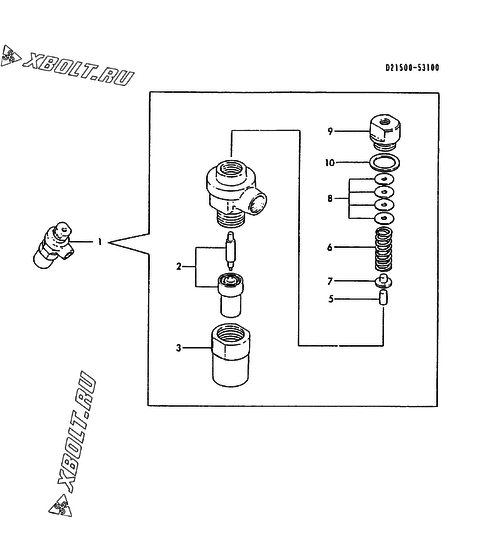 XBOLT.RU

D21500-53100

9
10
8
6
7
5
1
2
3

XBOLT.RU