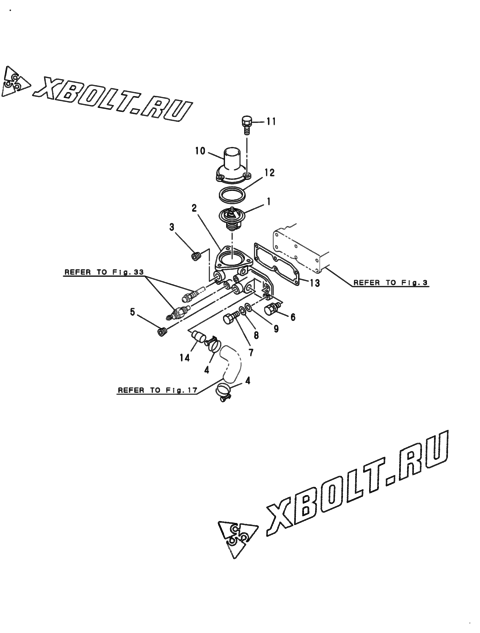 XBOLT.RU

11
10
12
1
2
3
REFER TO Fig.33
13
REFER TO Fig.3
5
6
9
8
7
14
4
REFER TO Fig.17
4

XBOLT.RU